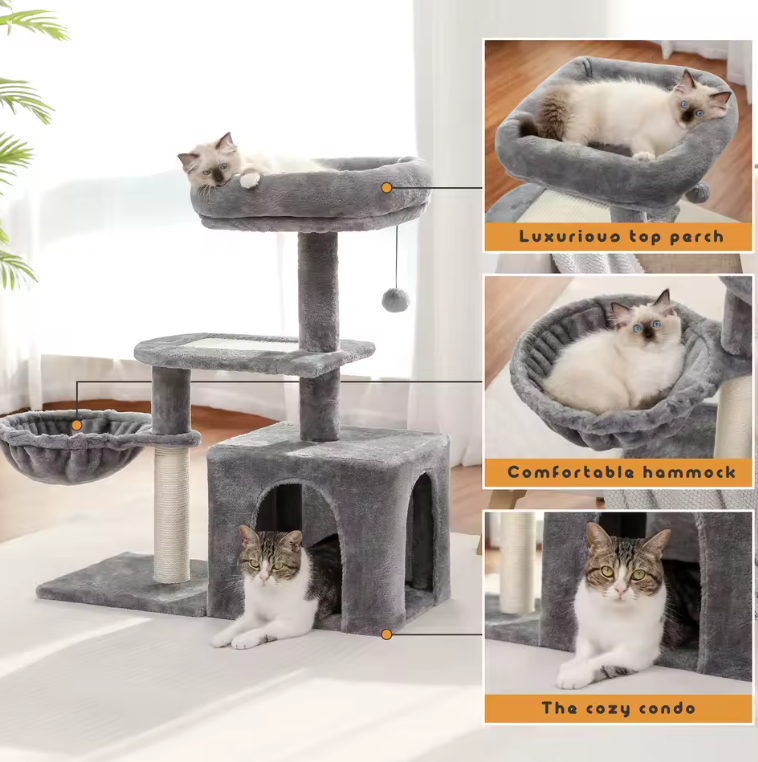 Luxurious top perch

Comfortable hammock

The cozy condo