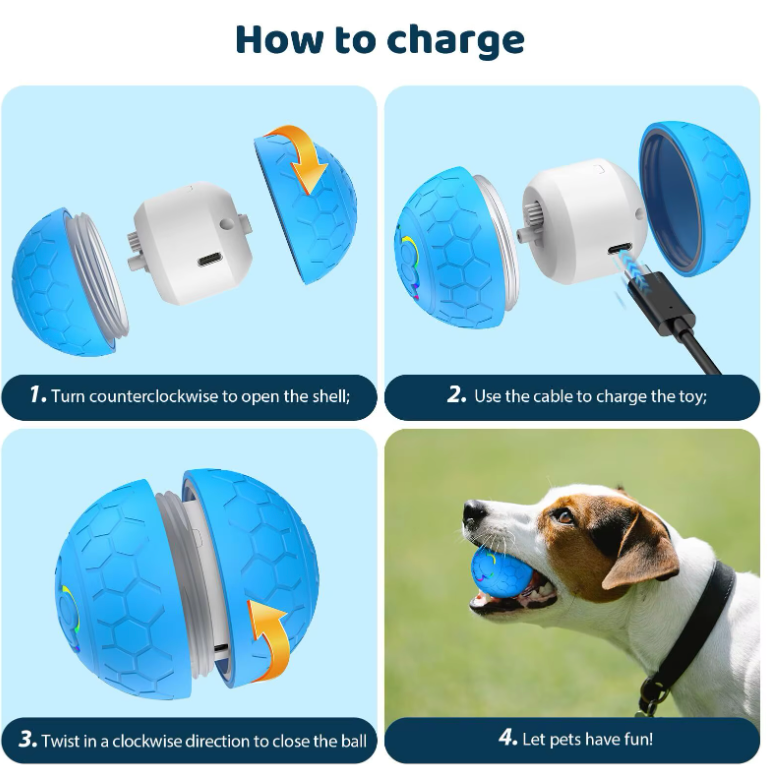 How to charge

1. Turn counterclockwise to open the shell;

2. Use the cable to charge the toy;

3. Twist in a clockwise direction to close the ball

4. Let pets have fun!