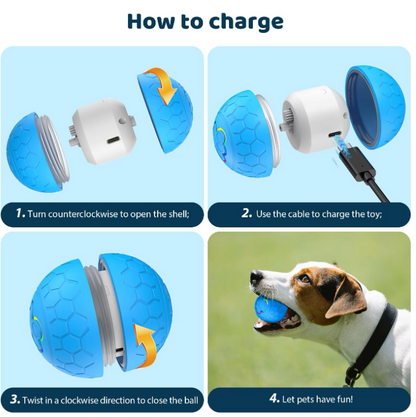 How to charge

1. Turn counterclockwise to open the shell;

2. Use the cable to charge the toy;

3. Twist in a clockwise direction to close the ball

4. Let pets have fun!