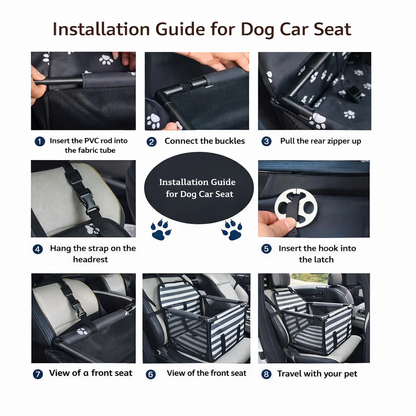 Installation Guide for Dog Car Seat

1 Insert the PVC rod into the fabric tube

2 Connect the buckles

3 Pull the rear zipper up

4 Hang the strap on the headrest

Installation Guide for Dog Car Seat

5 Insert the hook into the latch

7 View of a front seat

6 View of the front seat

8 Travel with your pet