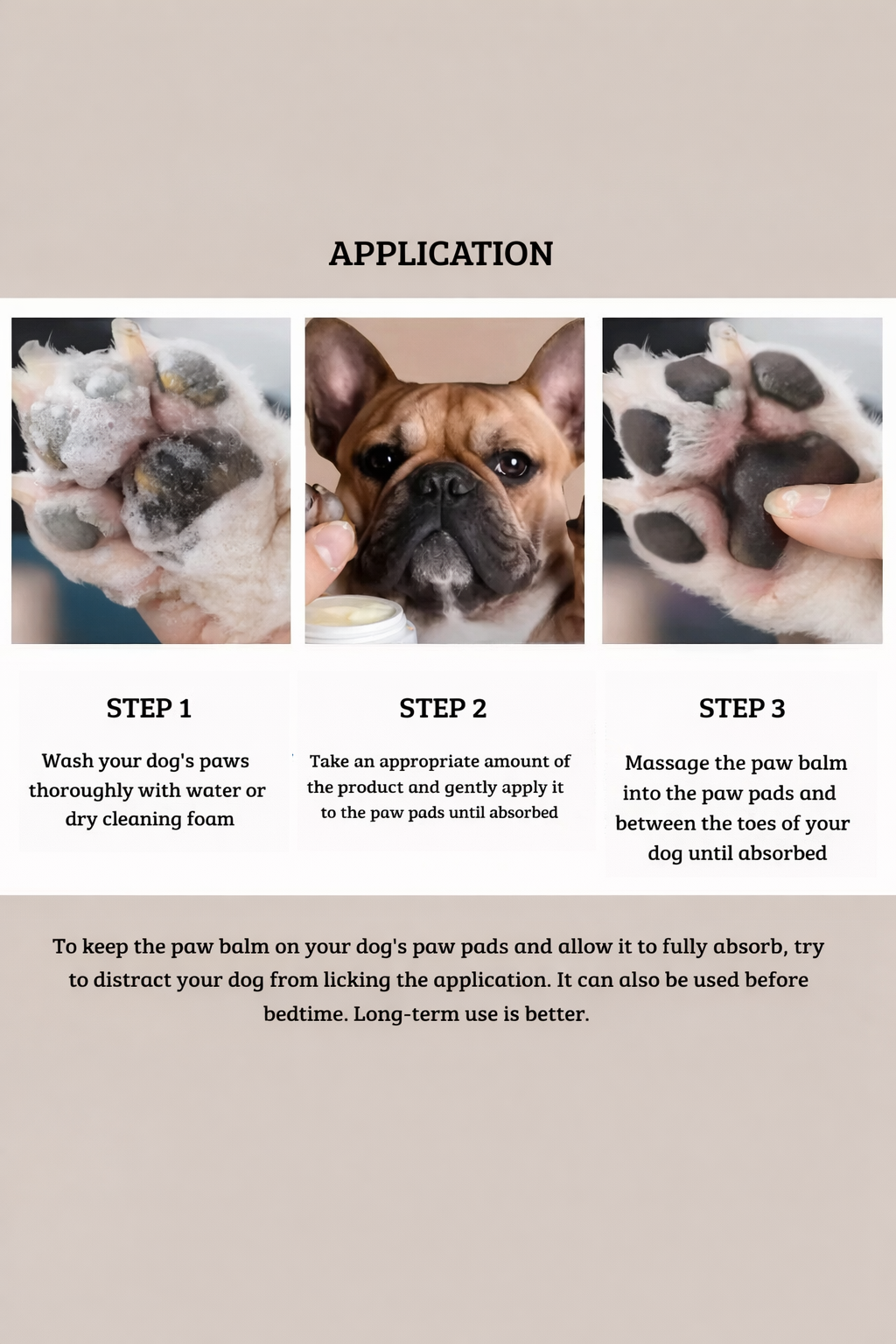 APPLICATION

STEP 1

Wash your dog's paws thoroughly with water or dry cleaning foam

STEP 2

Take an appropriate amount of the product and gently apply it to the paw pads until absorbed

STEP 3

Massage the paw balm into the paw pads and between the toes of your dog until absorbed

To keep the paw balm on your dog's paw pads and allow it to fully absorb, try to distract your dog from licking the application. It can also be used before bedtime. Long-term use is better.