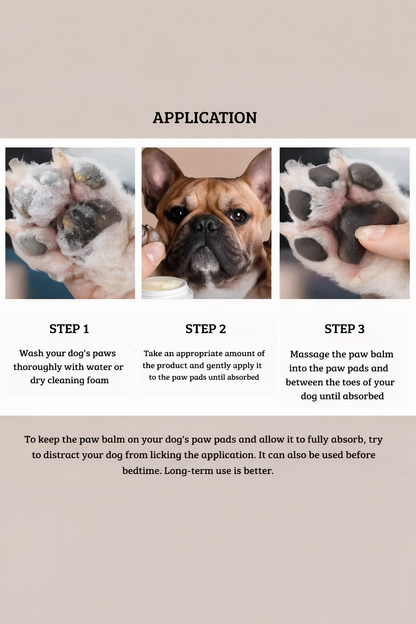 APPLICATION

STEP 1

Wash your dog's paws thoroughly with water or dry cleaning foam

STEP 2

Take an appropriate amount of the product and gently apply it to the paw pads until absorbed

STEP 3

Massage the paw balm into the paw pads and between the toes of your dog until absorbed

To keep the paw balm on your dog's paw pads and allow it to fully absorb, try to distract your dog from licking the application. It can also be used before bedtime. Long-term use is better.